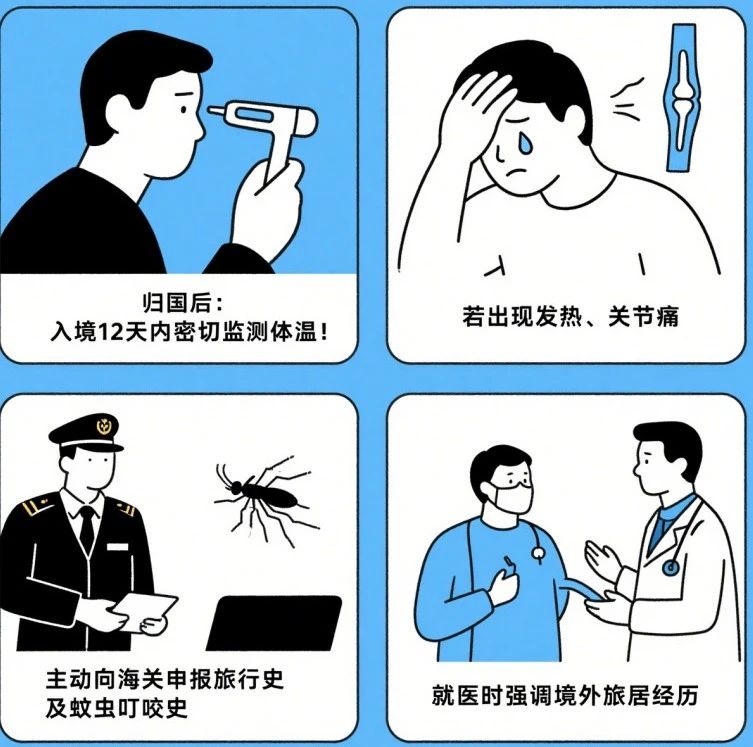 归国后：
入境12天内密切监测体温！

若出现发热、关节痛

主动向海关申报旅行史及蚊虫叮咬史

就医时强调境外旅居经历