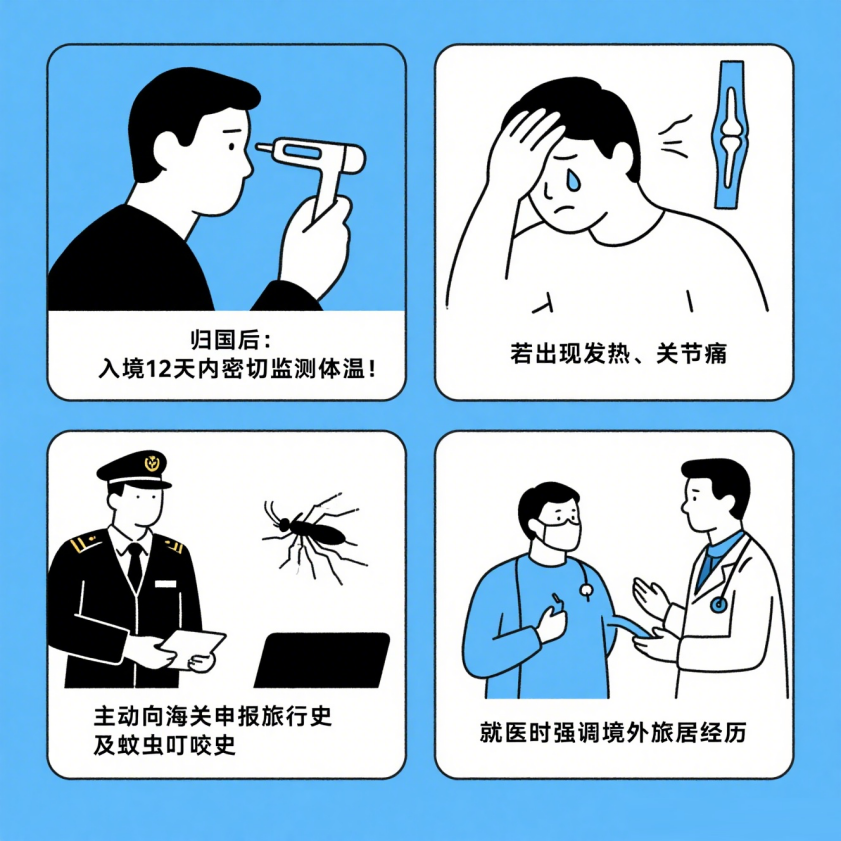 归国后：
入境12天内密切监测体温！

若出现发热、关节痛

主动向海关申报旅行史及蚊虫叮咬史

就医时强调境外旅居经历