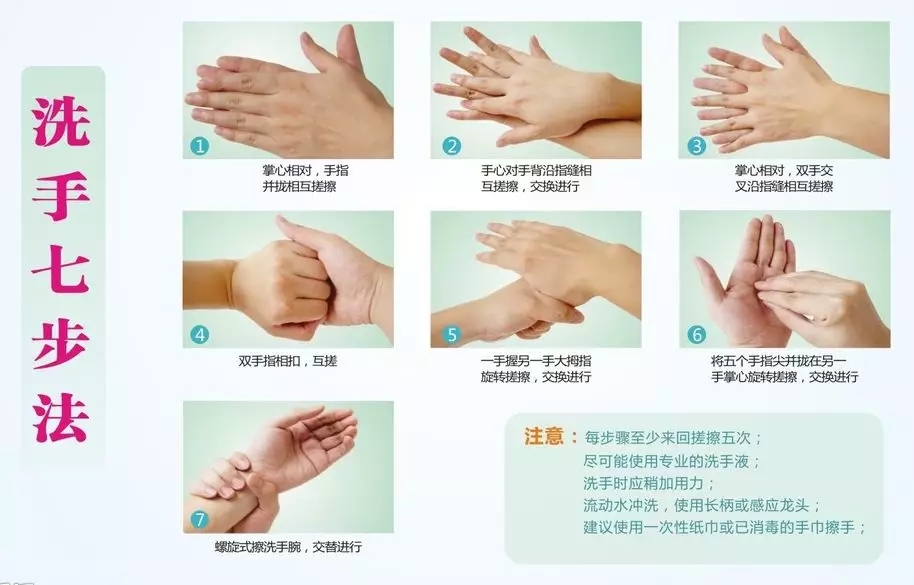 洗手七步法

1
掌心相对，手指并拢相互搓擦

2
手心对手背沿指缝相互搓擦，交换进行

3
掌心相对，双手交叉沿指缝相互搓擦

4
双手指相扣，互搓

5
一手握另一手大拇指旋转搓擦，交换进行

6
将五个手指尖并拢在另一手掌心旋转搓擦，交换进行

7
螺旋式擦洗手腕，交替进行

注意：每步骤至少来回搓擦五次；
尽可能使用专业的洗手液；
洗手时应稍加用力；
流动水冲洗，使用长柄或感应龙头；
建议使用一次性纸巾或已消毒的手巾擦手；